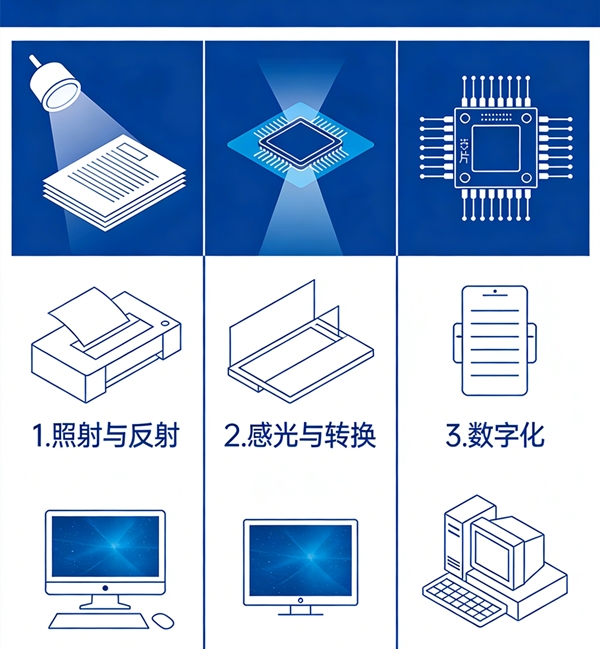 芯片

1.照射与反射

2.感光与转换

3.数字化